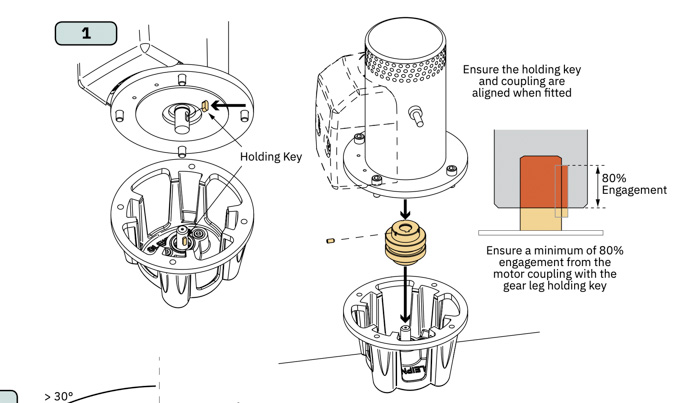 1

Holding Key

Ensure the holding key and coupling are aligned when fitted

80% Engagement

Ensure a minimum of 80% engagement from the motor coupling with the gear leg holding key

> 30°